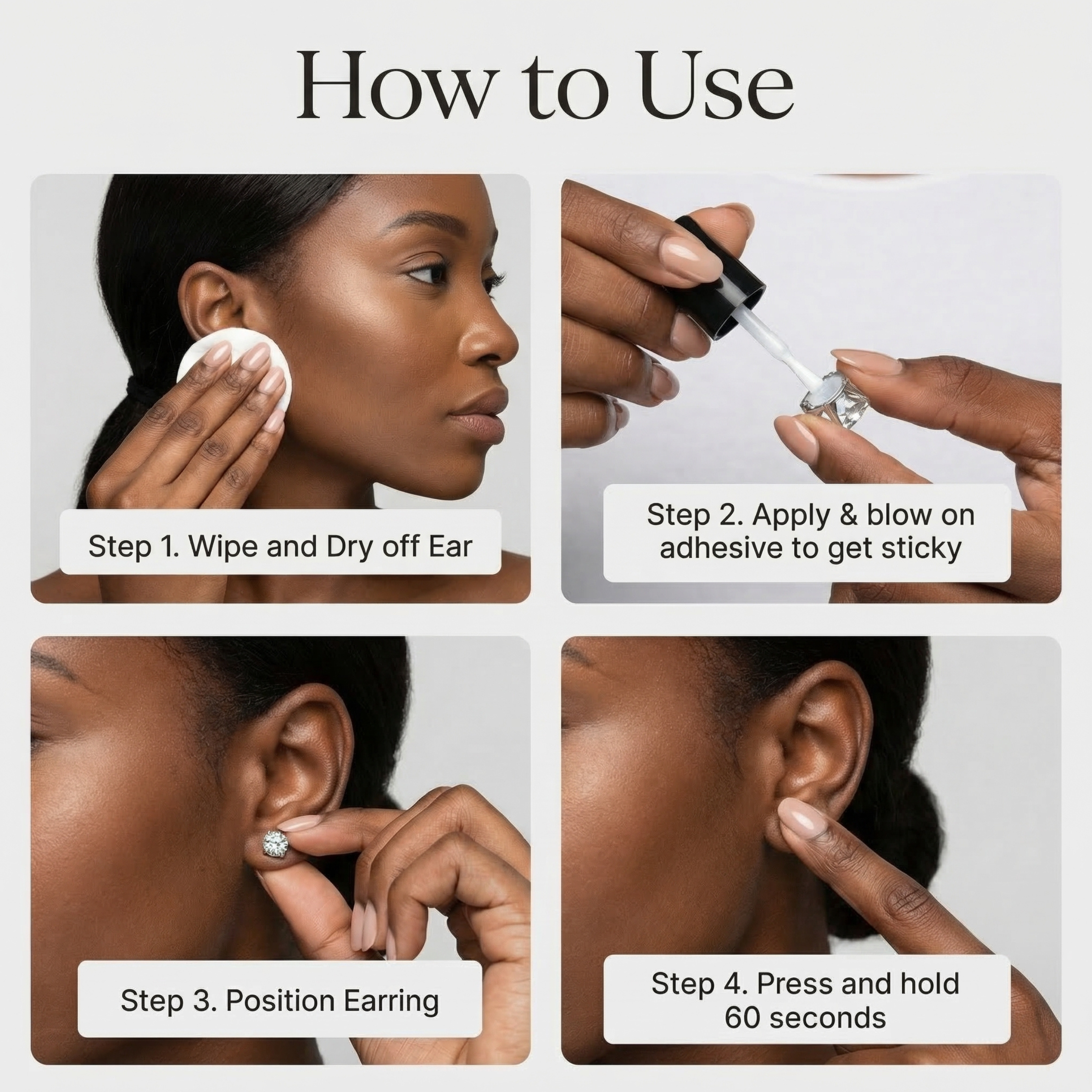 How to Use

Step 1. Wipe and Dry off Ear

Step 2. Apply & blow on adhesive to get sticky

Step 3. Position Earring

Step 4. Press and hold 60 seconds